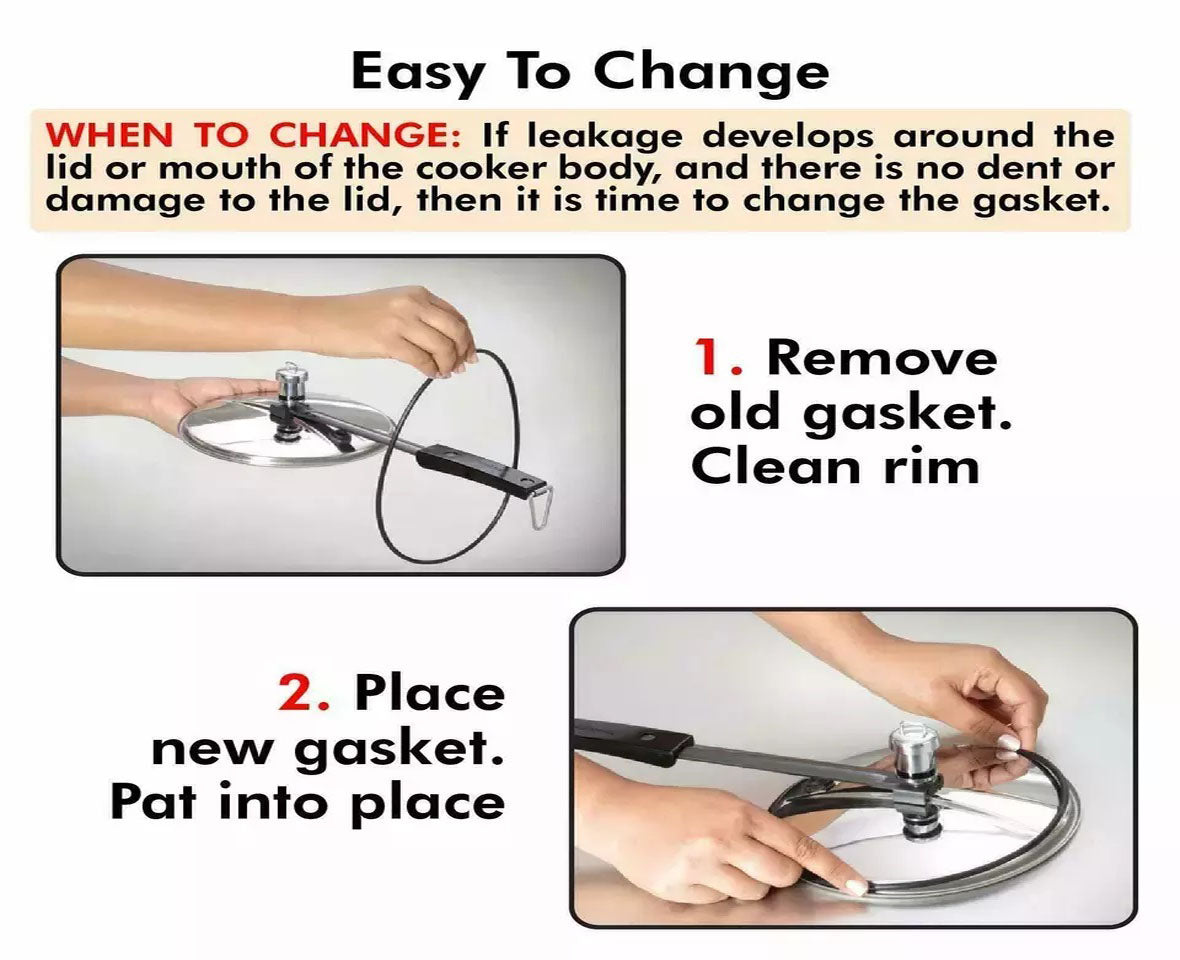 Easy To Change

WHEN TO CHANGE: If leakage develops around the lid or mouth of the cooker body, and there is no dent or damage to the lid, then it is time to change the gasket.

1. Remove old gasket. Clean rim

2. Place new gasket. Pat into place